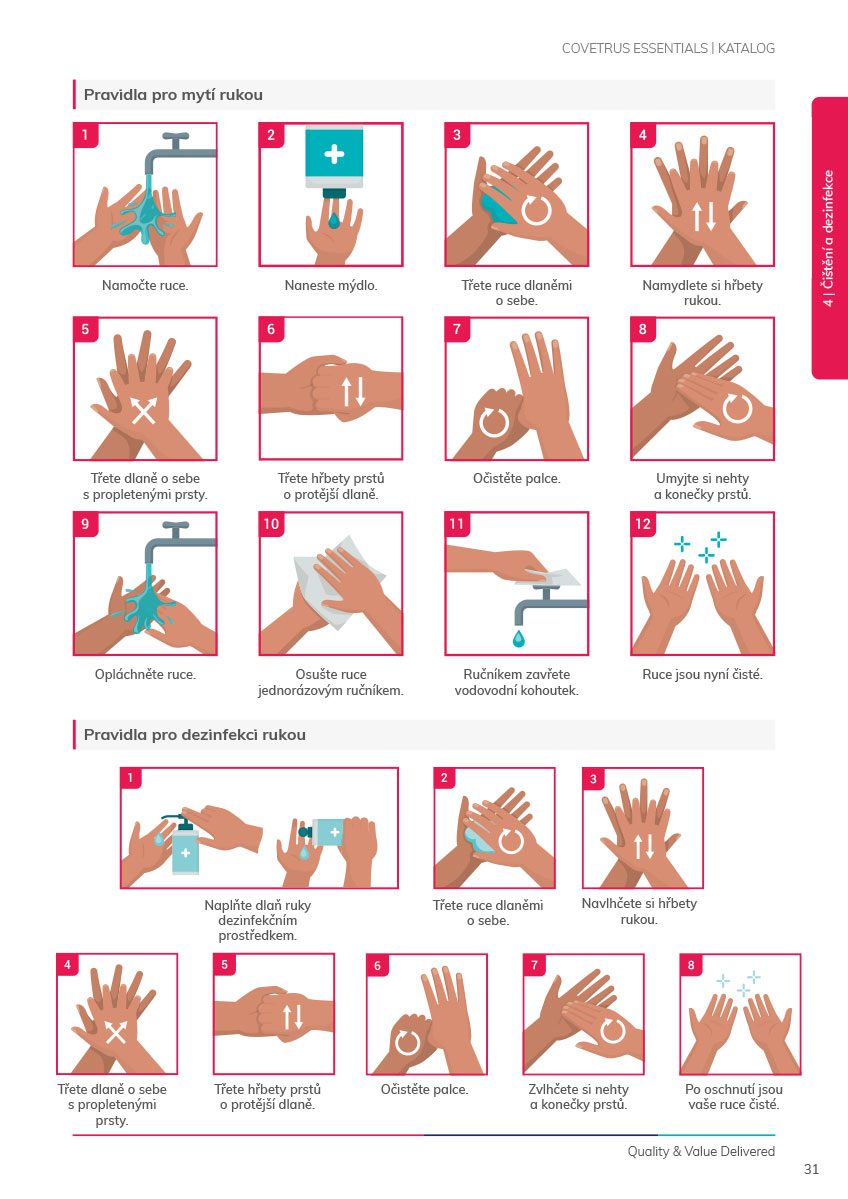 COVETRUS ESSENTIALS | KATALOG

4 | Čištění a dezinfekce

Pravidla pro mytí rukou

1
Namočte ruce.

2
Naneste mýdlo.

3
Třete ruce dlaněmi o sebe.

4
Namydlete si hřbety rukou.

5
Třete dlaně o sebe s propletenými prsty.

6
Třete hřbety prstů o protější dlaně.

7
Očistěte palce.

8
Umyjte si nehty a konečky prstů.

9
Opláchněte ruce.

10
Osušte ruce jednorázovým ručníkem.

11
Ručníkem zavřete vodovodní kohoutek.

12
Ruce jsou nyní čisté.

Pravidla pro dezinfekci rukou

1
Naplňte dlaň ruky dezinfekčním prostředkem.

2
Třete ruce dlaněmi o sebe.

3
Navlhčete si hřbety rukou.

4
Třete dlaně o sebe s propletenými prsty.

5
Třete hřbety prstů o protější dlaně.

6
Očistěte palce.

7
Zvlhčete si nehty a konečky prstů.

8
Po oschnutí jsou vaše ruce čisté.

Quality & Value Delivered

31